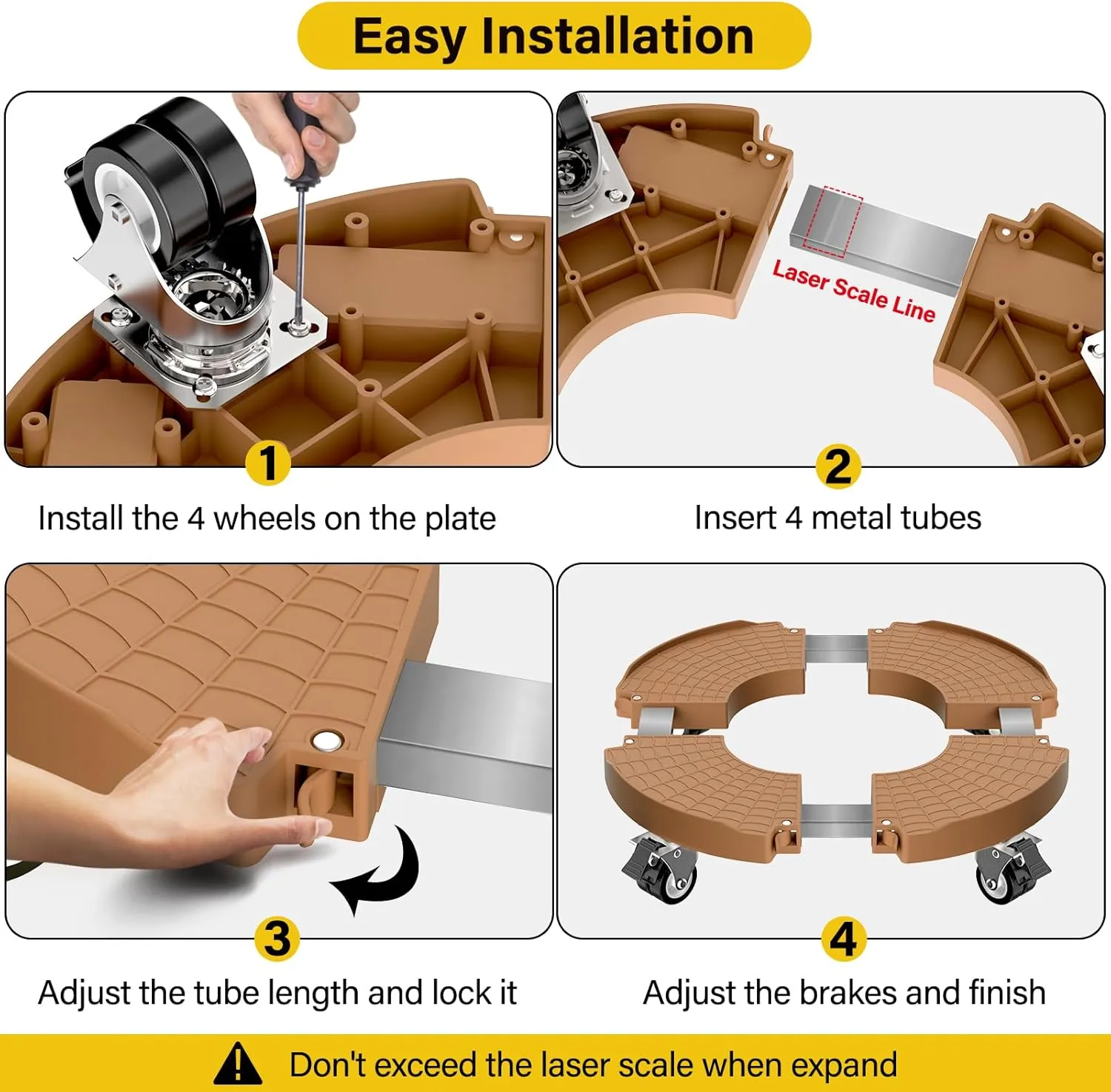 Easy Installation

1
Install the 4 wheels on the plate

Laser Scale Line
2
Insert 4 metal tubes

3
Adjust the tube length and lock it

4
Adjust the brakes and finish

Don't exceed the laser scale when expand