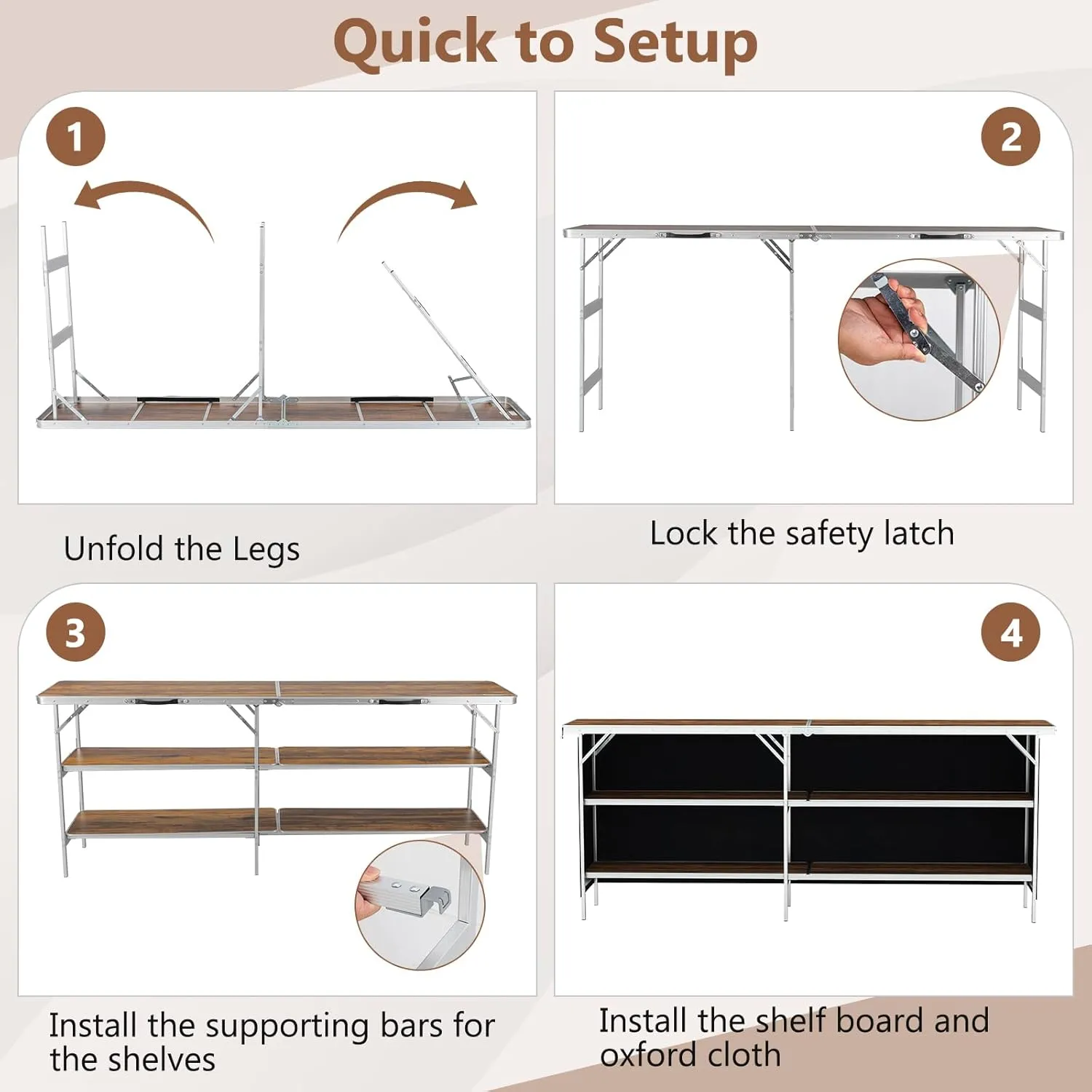 Quick to Setup

1

Unfold the Legs

2

Lock the safety latch

3

Install the supporting bars for the shelves

4

Install the shelf board and oxford cloth